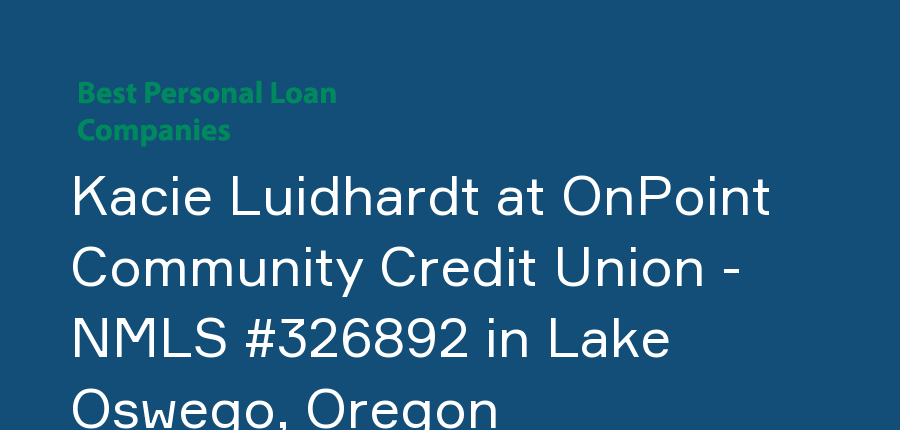 Best Personal Loan Companies

Kacie Luidhardt at OnPoint Community Credit Union - NMLS #326892 in Lake Oswego, Oregon